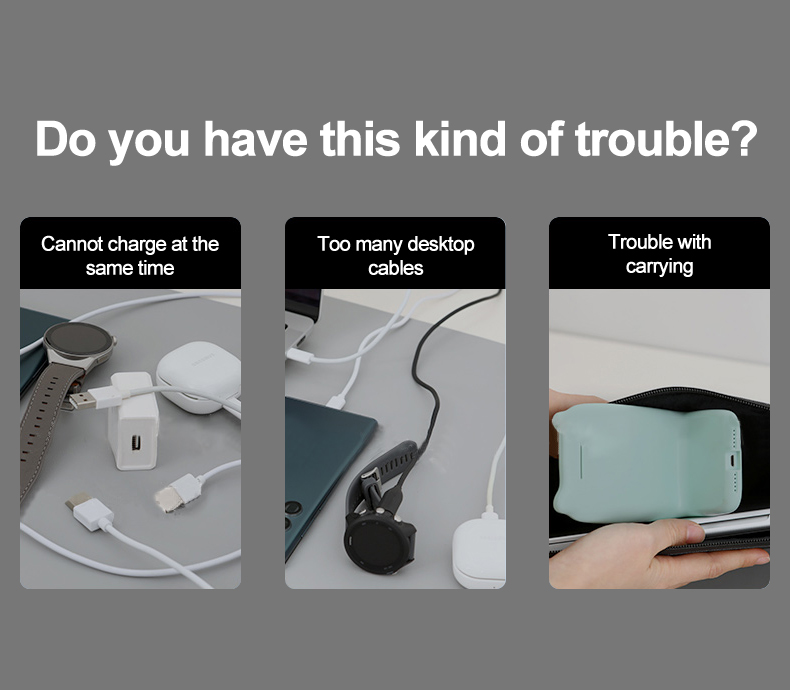 Do you have this kind of trouble?

Cannot charge at the same time

Too many desktop cables

Trouble with carrying