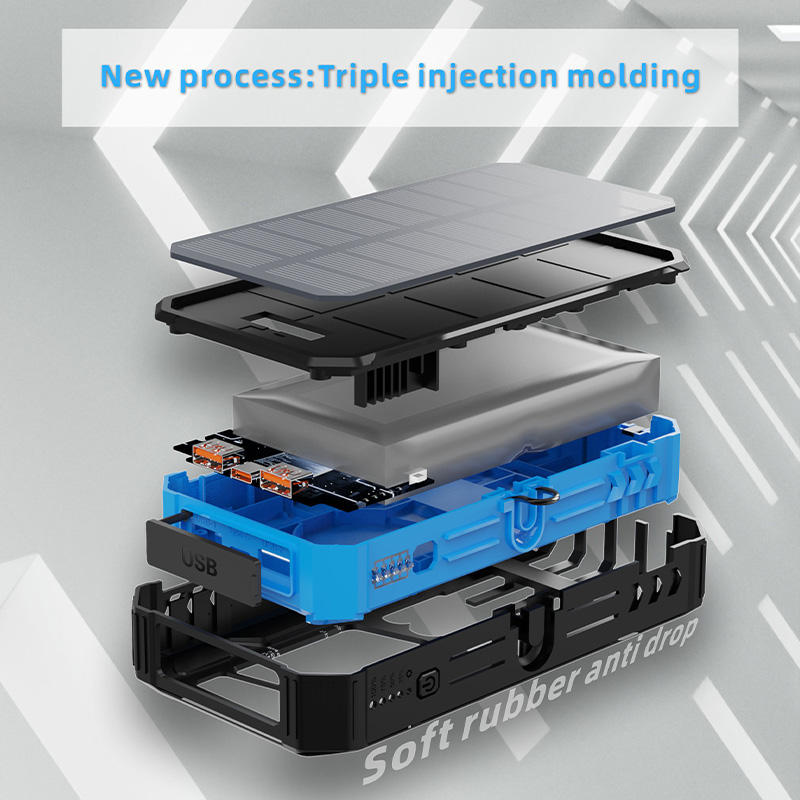 New process:Triple injection molding

USB

Soft rubber anti drop