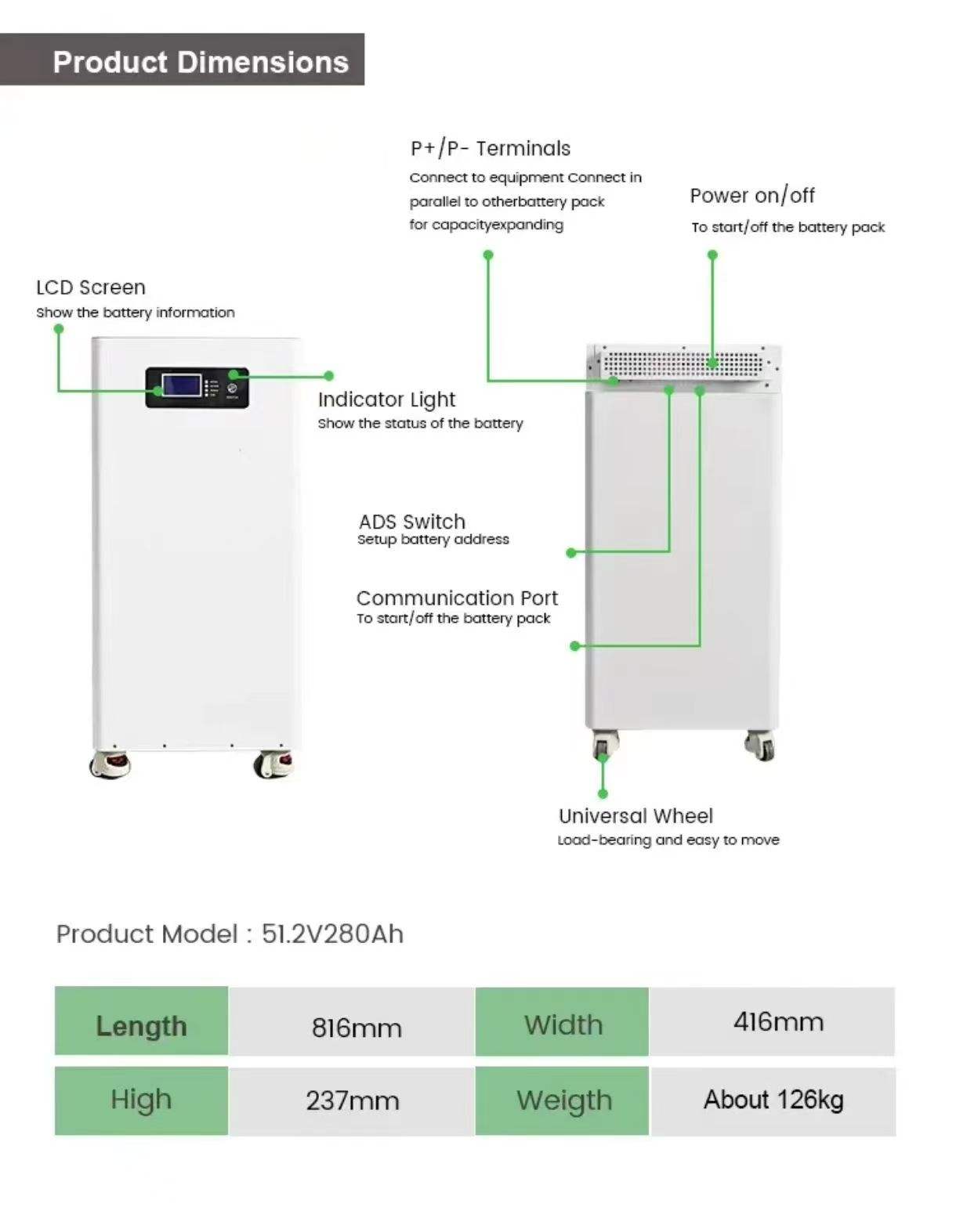 Product Dimensions

P+/P- Terminals
Connect to equipment Connect in parallel to otherbattery pack for capacityexpanding

Power on/off
To start/off the battery pack

LCD Screen
Show the battery information

Indicator Light
Show the status of the battery

ADS Switch
Setup battery address

Communication Port
To start/off the battery pack

Universal Wheel
Load-bearing and easy to move

Product Model : 51.2V280Ah

| Length | 816mm | Width | 416mm |
|---|---|---|---|
| High | 237mm | Weigth | About 126kg |