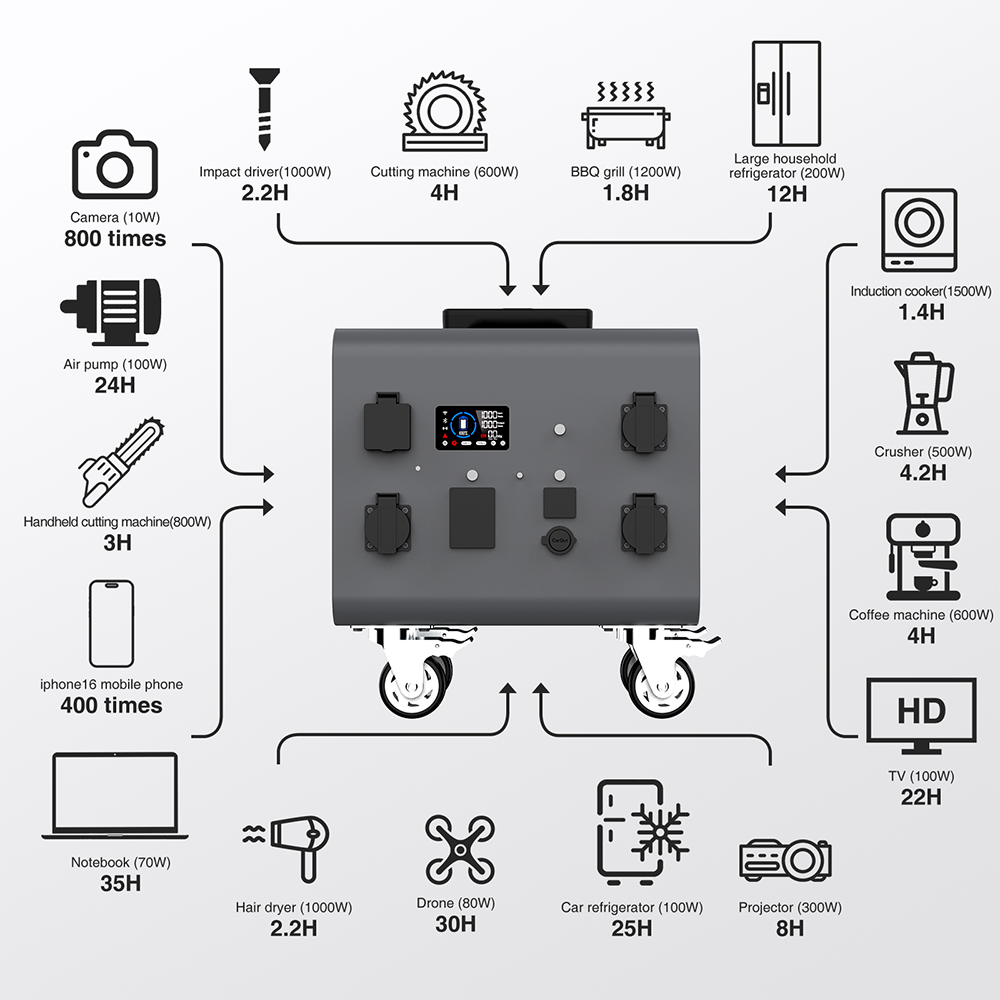 Impact driver(1000W)
2.2H

Cutting machine (600W)
4H

BBQ grill (1200W)
1.8H

Large household refrigerator (200W)
12H

Camera (10W)
800 times

Air pump (100W)
24H

Handheld cutting machine(800W)
3H

iphone16 mobile phone
400 times

Notebook (70W)
35H

Induction cooker(1500W)
1.4H

Crusher (500W)
4.2H

Coffee machine (600W)
4H

HD
TV (100W)
22H

Hair dryer (1000W)
2.2H

Drone (80W)
30H

Car refrigerator (100W)
25H

Projector (300W)
8H