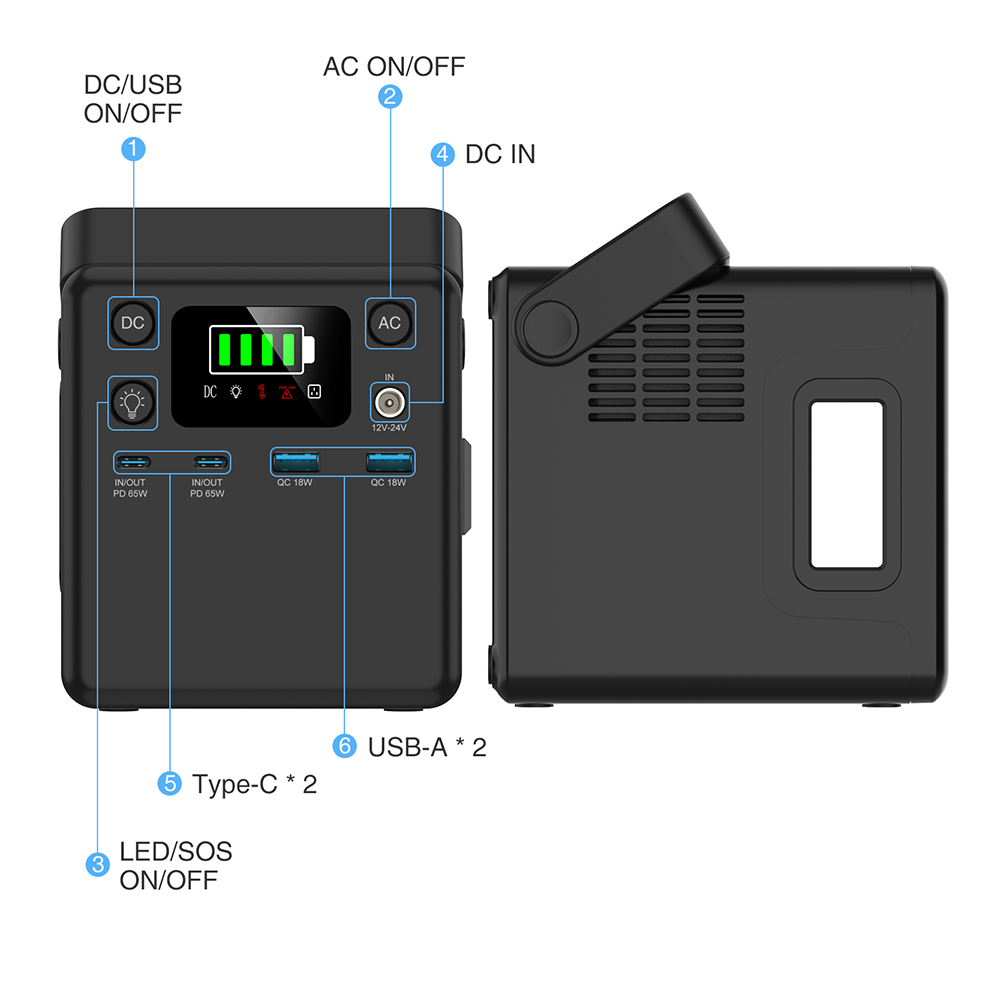 DC/USB ON/OFF

1

AC ON/OFF

2

4 DC IN

DC

AC

DC

IN

12V-24V

IN/OUT PD 65W

IN/OUT PD 65W

QC 18W

QC 18W

6 USB-A * 2

5 Type-C * 2

3 LED/SOS ON/OFF