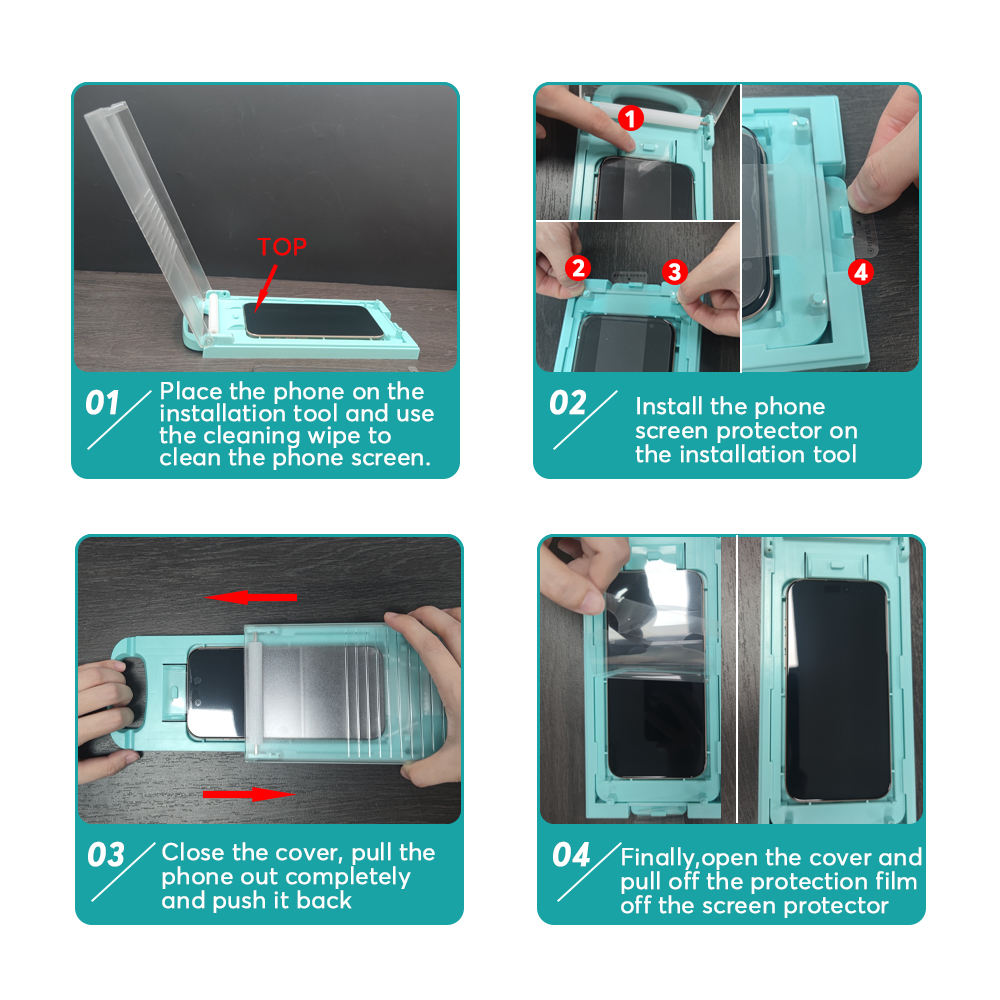 TOP

01 Place the phone on the installation tool and use the cleaning wipe to clean the phone screen.

1
2
3
4

02 Install the phone screen protector on the installation tool

03 Close the cover, pull the phone out completely and push it back

04 Finally,open the cover and pull off the protection film off the screen protector