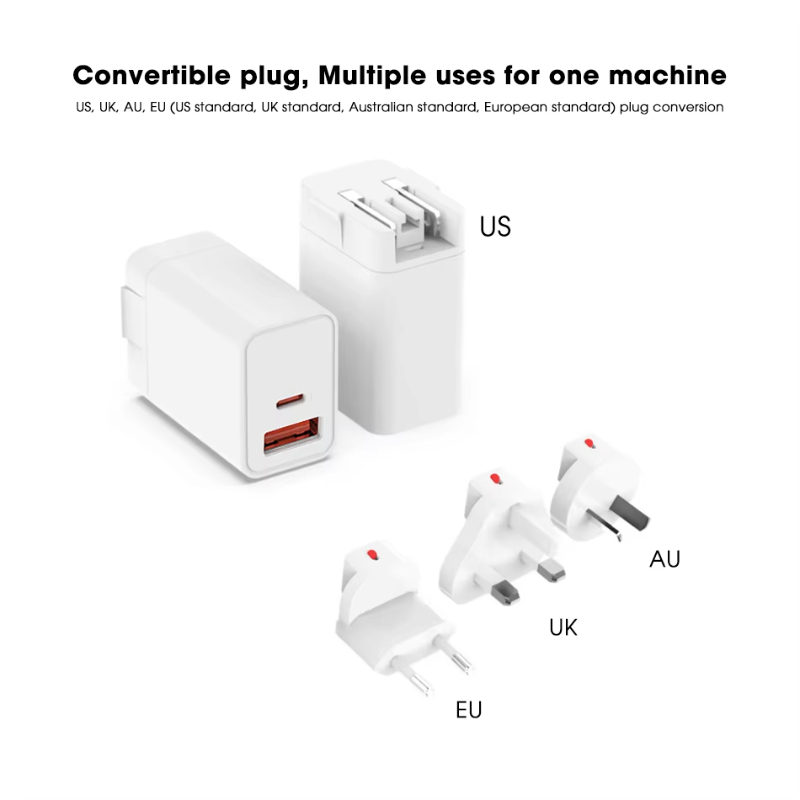 Convertible plug, Multiple uses for one machine
US, UK, AU, EU (US standard, UK standard, Australian standard, European standard) plug conversion

US

AU

UK

EU